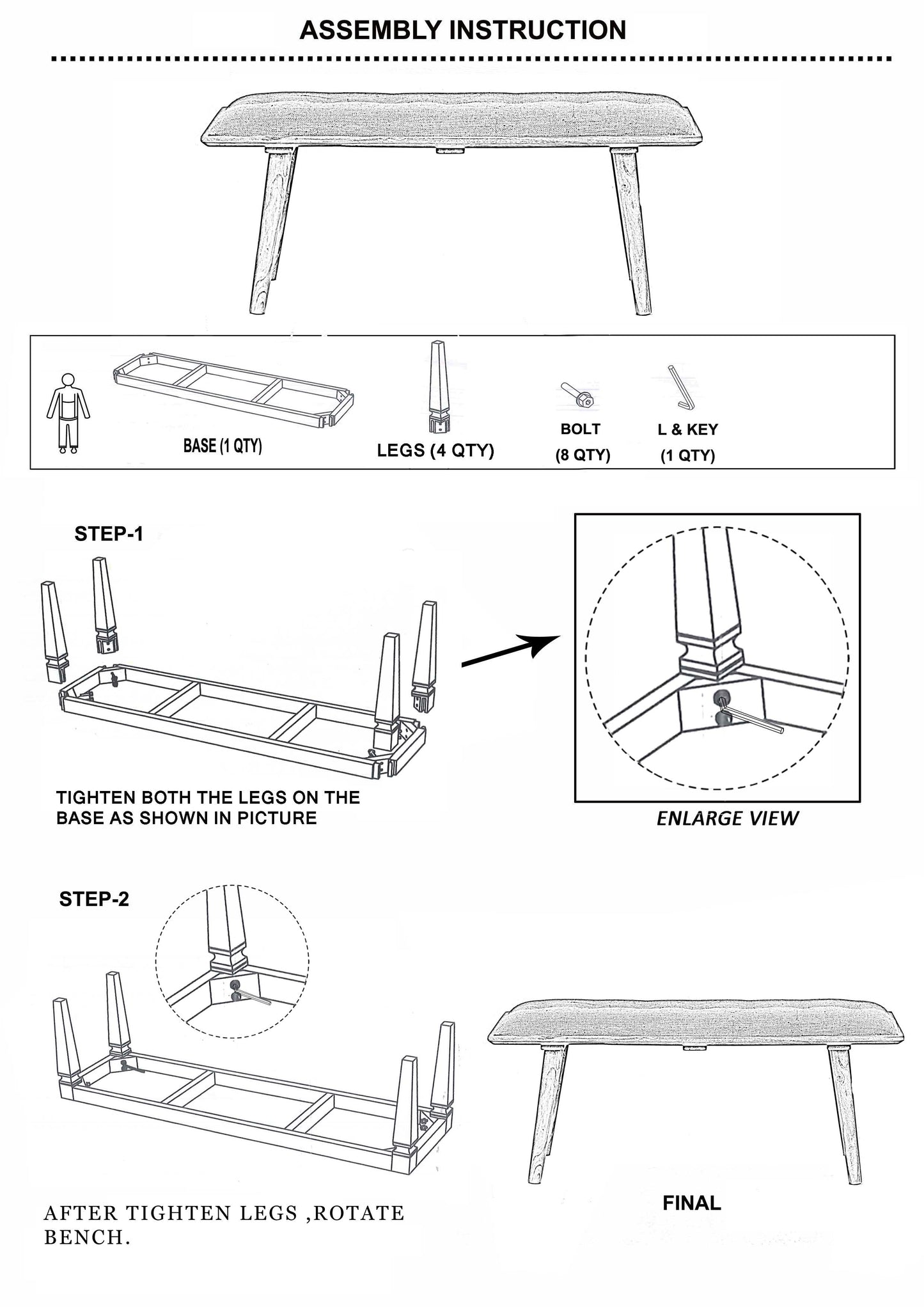 ASSEMBLY INSTRUCTION

BASE (1 QTY)

LEGS (4 QTY)

BOLT
(8 QTY)

L & KEY
(1 QTY)

STEP-1

TIGHTEN BOTH THE LEGS ON THE BASE AS SHOWN IN PICTURE

ENLARGE VIEW

STEP-2

AFTER TIGHTEN LEGS ,ROTATE BENCH.

FINAL